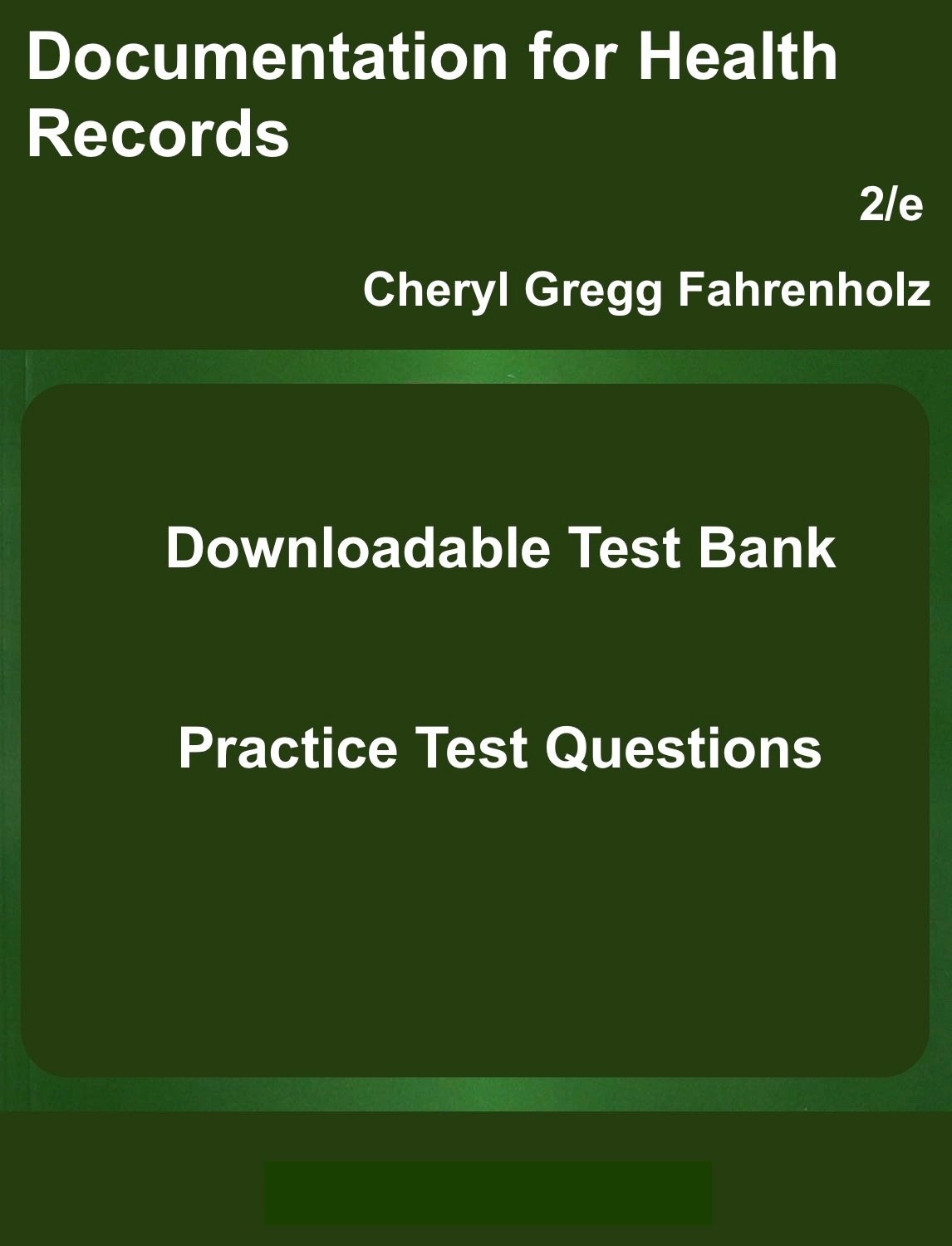 Documentation for Health Records

2/e

Cheryl Gregg Fahrenholz

Downloadable Test Bank

Practice Test Questions